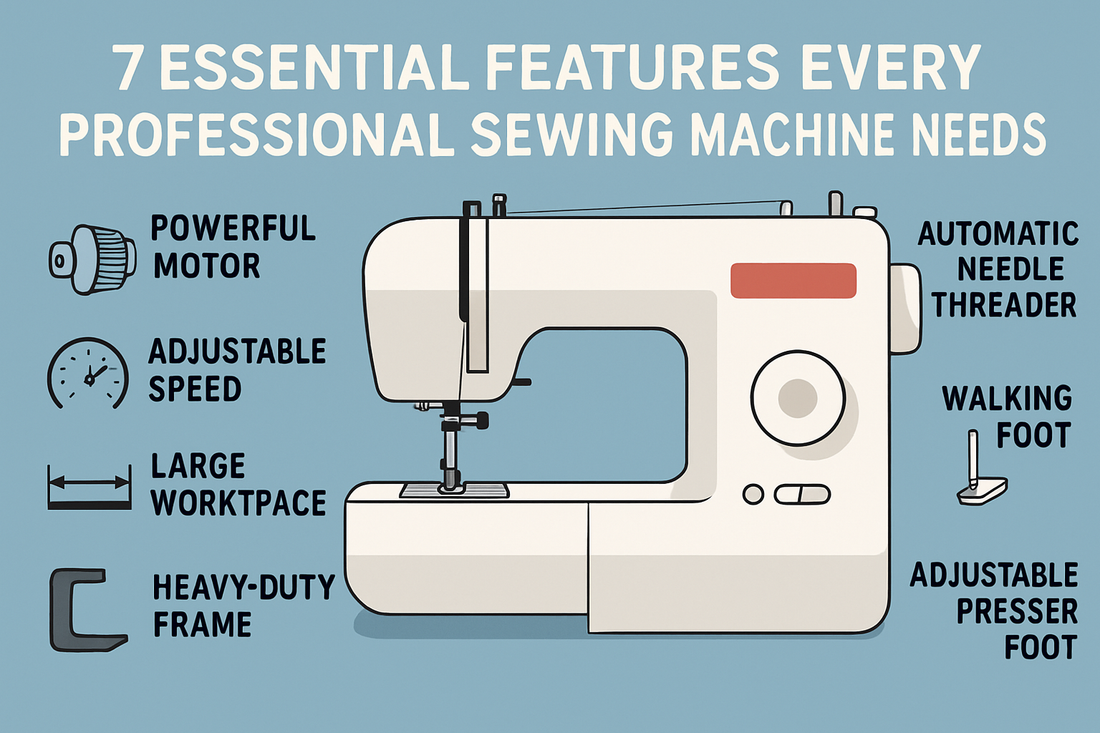 7 ESSENTIAL FEATURES EVERY PROFESSIONAL SEWING MACHINE NEEDS

POWERFUL MOTOR

ADJUSTABLE SPEED

LARGE WORKTPACE

HEAVY-DUTY FRAME

AUTOMATIC NEEDLE THREADER

WALKING FOOT

ADJUSTABLE PRESSER FOOT